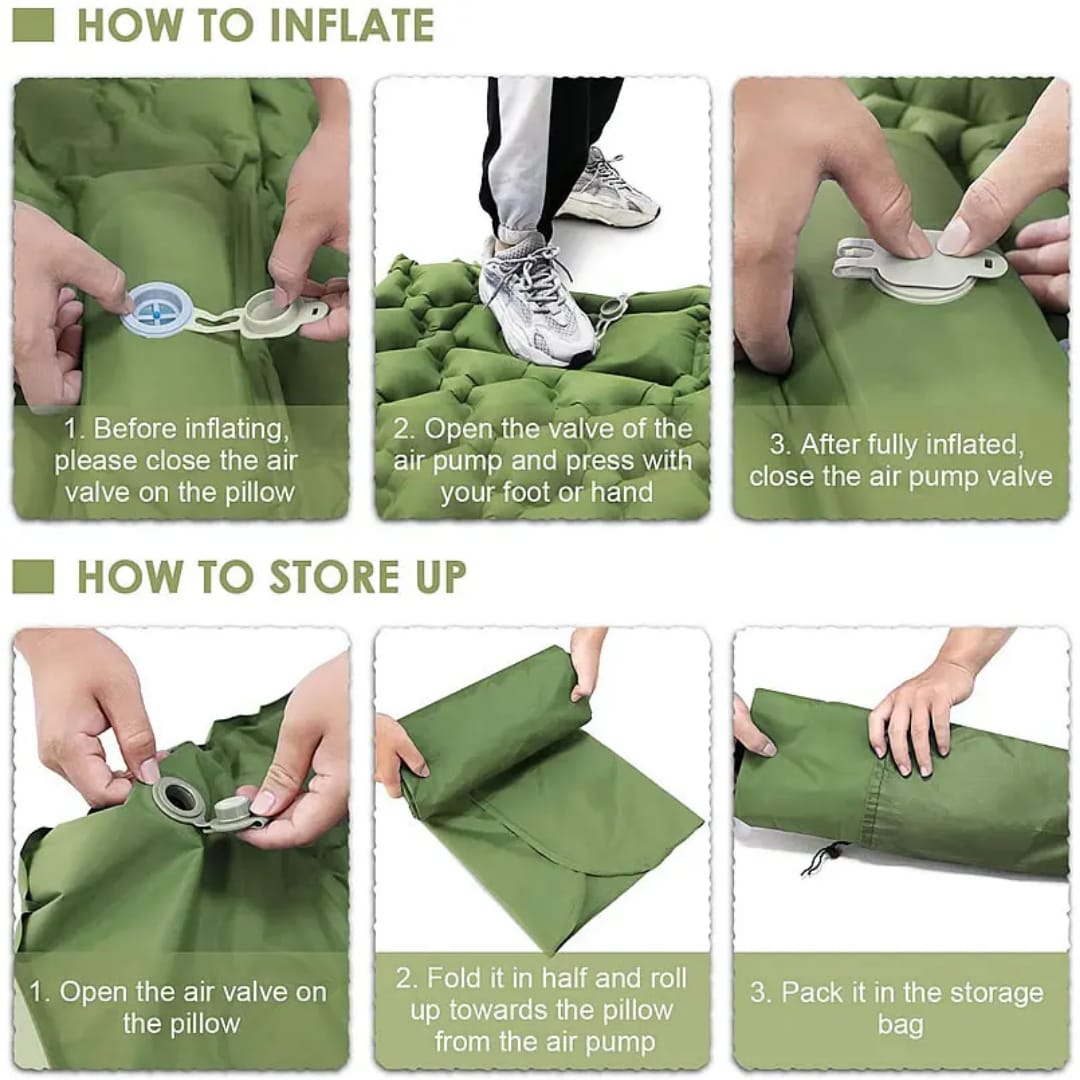 HOW TO INFLATE

1. Before inflating, please close the air valve on the pillow

2. Open the valve of the air pump and press with your foot or hand

3. After fully inflated, close the air pump valve

HOW TO STORE UP

1. Open the air valve on the pillow

2. Fold it in half and roll up towards the pillow from the air pump

3. Pack it in the storage bag